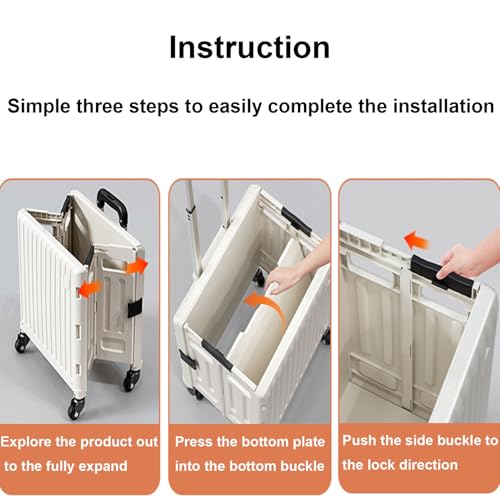 Instruction

Simple three steps to easily complete the installation

Explore the product out to the fully expand

Press the bottom plate into the bottom buckle

Push the side buckle to the lock direction