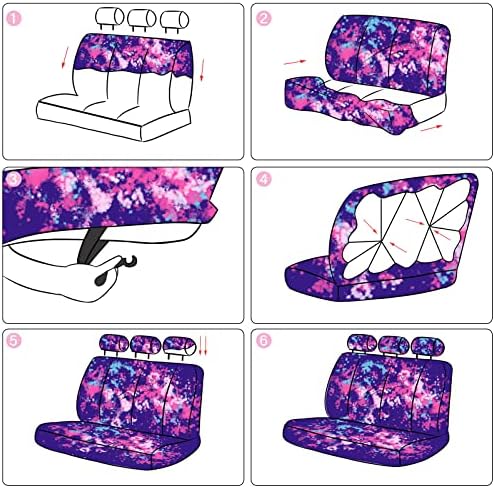 1

2

3

4

5

6