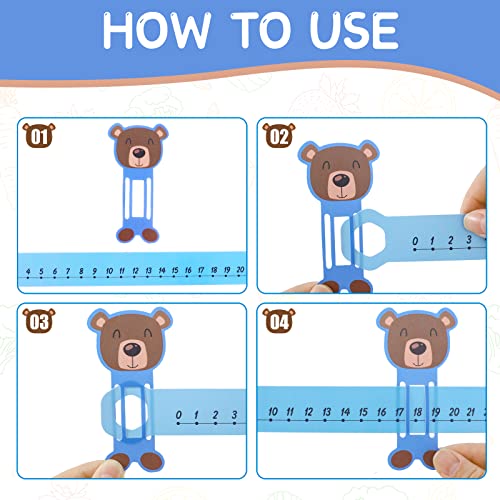 HOW TO USE

01

4 5 6 7 8 9 10 11 12 13 14 15 16 17 18 19 20

02

0 1 2 3

03

0 1 2 3

04

10 11 12 13 14 15 16 17 18 19 20 21