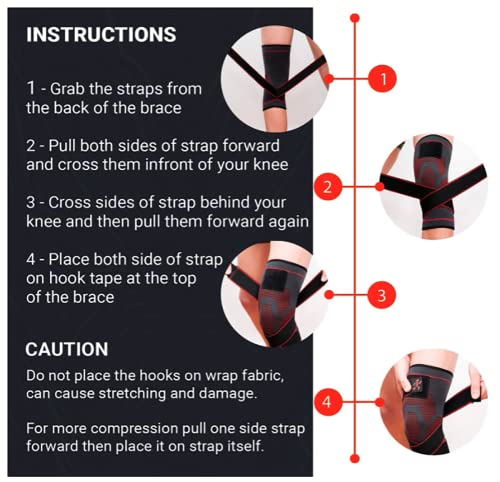 INSTRUCTIONS

1 - Grab the straps from the back of the brace

2 - Pull both sides of strap forward and cross them infront of your knee

3 - Cross sides of strap behind your knee and then pull them forward again

4 - Place both side of strap on hook tape at the top of the brace

CAUTION

Do not place the hooks on wrap fabric, can cause stretching and damage.

For more compression pull one side strap forward then place it on strap itself.

1

2

3

4