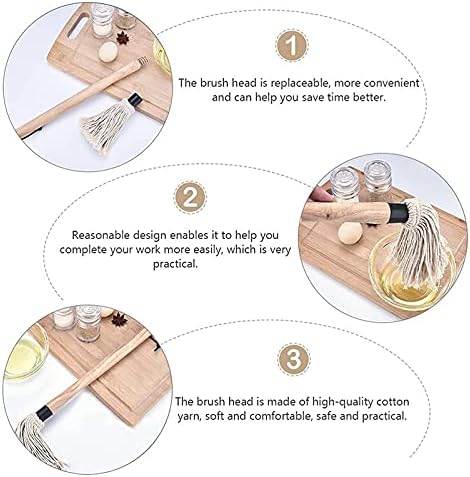 1

The brush head is replaceable, more convenient and can help you save time better.

2

Reasonable design enables it to help you complete your work more easily, which is very practical.

3

The brush head is made of high-quality cotton yarn, soft and comfortable, safe and practical.