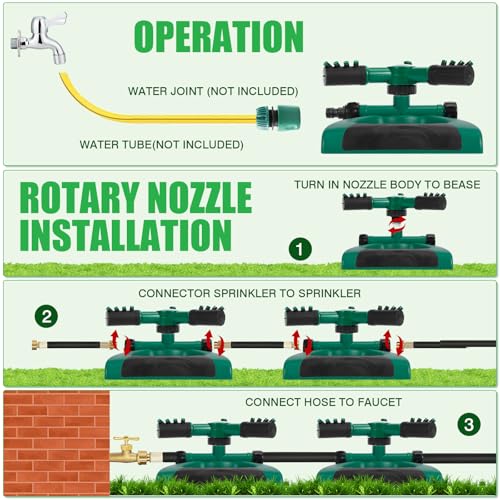 OPERATION

WATER JOINT (NOT INCLUDED)

WATER TUBE(NOT INCLUDED)

ROTARY NOZZLE INSTALLATION

TURN IN NOZZLE BODY TO BEASE

1

CONNECTOR SPRINKLER TO SPRINKLER

2

CONNECT HOSE TO FAUCET

3