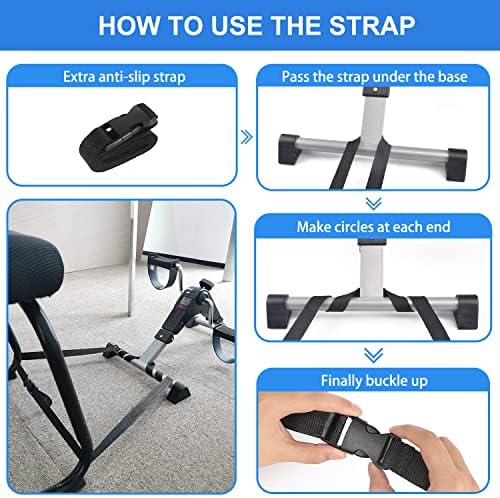 HOW TO USE THE STRAP

Extra anti-slip strap

Pass the strap under the base

Make circles at each end

Finally buckle up