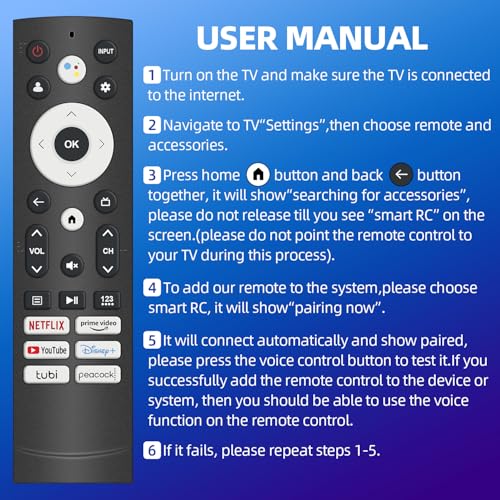 INPUT
OK
VOL
CH
123
NETFLIX
prime video
YouTube
Disney+
tubi
peacock

USER MANUAL

1 Turn on the TV and make sure the TV is connected to the internet.

2 Navigate to TV"Settings",then choose remote and accessories.

3 Press home button and back button together, it will show"searching for accessories", please do not release till you see "smart RC" on the screen.(please do not point the remote control to your TV during this process).

4 To add our remote to the system,please choose smart RC, it will show"pairing now".

5 It will connect automatically and show paired, please press the voice control button to test it.If you successfully add the remote control to the device or system, then you should be able to use the voice function on the remote control.

6 If it fails, please repeat steps 1-5.