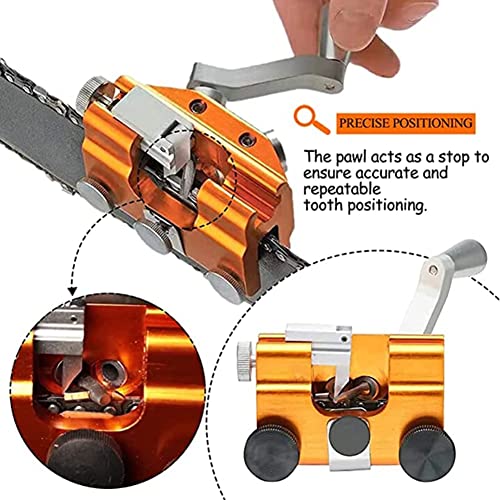 PRECISE POSITIONING

The pawl acts as a stop to ensure accurate and repeatable tooth positioning.