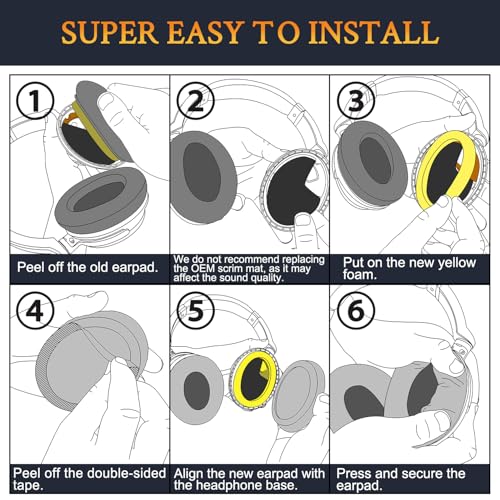 SUPER EASY TO INSTALL

1

Peel off the old earpad.

2

We do not recommend replacing the OEM scrim mat, as it may affect the sound quality.

3

Put on the new yellow foam.

4

Peel off the double-sided tape.

5

Align the new earpad with the headphone base.

6

Press and secure the earpad.