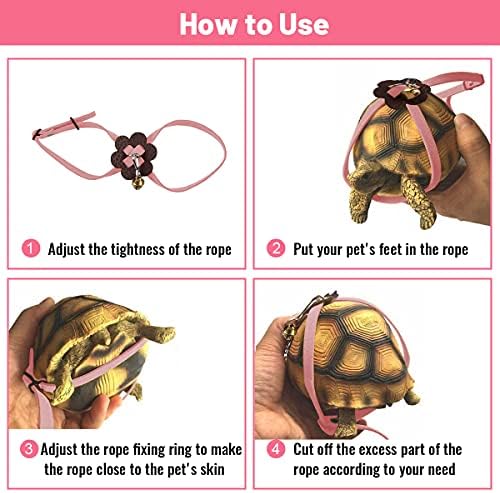 How to Use

1 Adjust the tightness of the rope

2 Put your pet's feet in the rope

3 Adjust the rope fixing ring to make the rope close to the pet's skin

4 Cut off the excess part of the rope according to your need