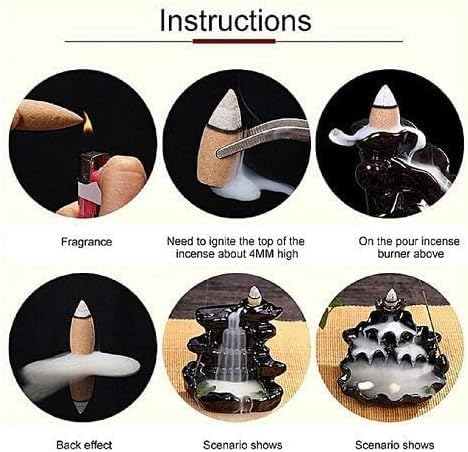 Instructions

Fragrance

Need to ignite the top of the incense about 4MM high

On the pour incense burner above

Back effect

Scenario shows

Scenario shows