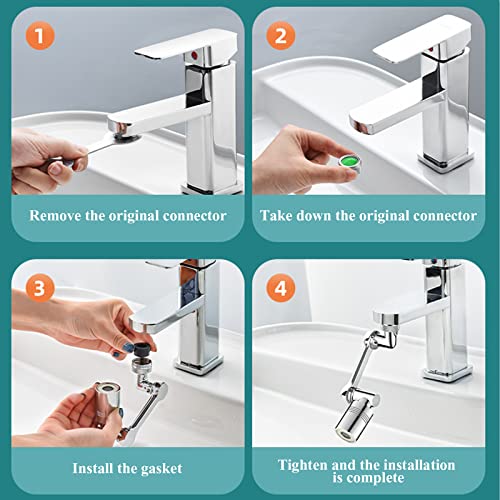 1

Remove the original connector

2

Take down the original connector

3

Install the gasket

4

Tighten and the installation
is complete