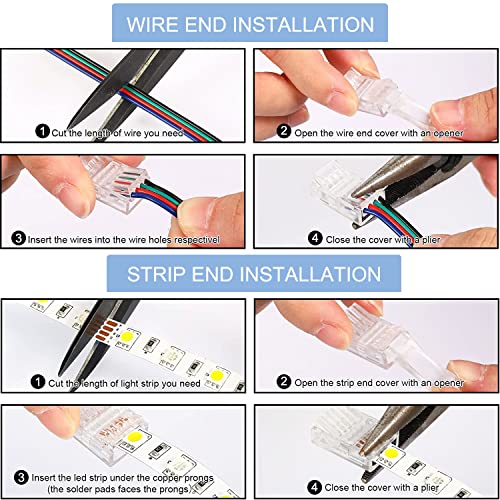 WIRE END INSTALLATION

1 Cut the length of wire you need

2 Open the wire end cover with an opener

3 Insert the wires into the wire holes respectivel

4 Close the cover with a plier

STRIP END INSTALLATION

1 Cut the length of light strip you need

2 Open the strip end cover with an opener

3 Insert the led strip under the copper prongs (the solder pads faces the prongs)

4 Close the cover with a plier