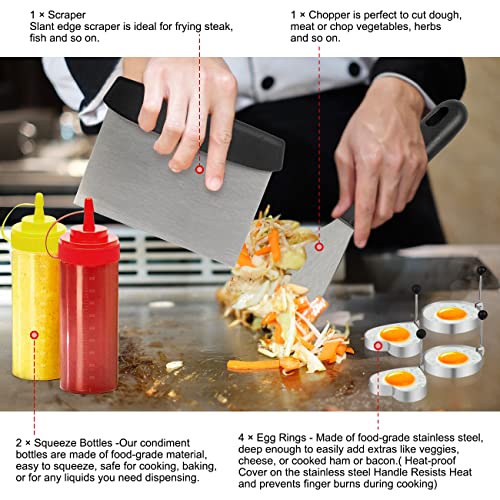 1 × Scraper
Slant edge scraper is ideal for frying steak, fish and so on.

1 × Chopper is perfect to cut dough, meat or chop vegetables, herbs and so on.

2 × Squeeze Bottles -Our condiment bottles are made of food-grade material, easy to squeeze, safe for cooking, baking, or for any liquids you need dispensing.

4 × Egg Rings - Made of food-grade stainless steel, deep enough to easily add extras like veggies, cheese, or cooked ham or bacon.( Heat-proof Cover on the stainless steel Handle Resists Heat and prevents finger burns during cooking)