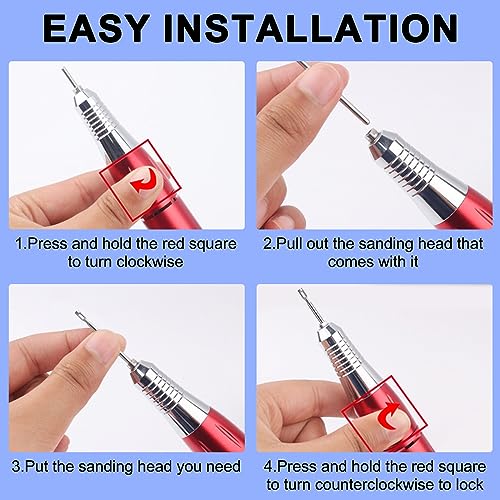 EASY INSTALLATION

1.Press and hold the red square to turn clockwise

2.Pull out the sanding head that comes with it

3.Put the sanding head you need

4.Press and hold the red square to turn counterclockwise to lock