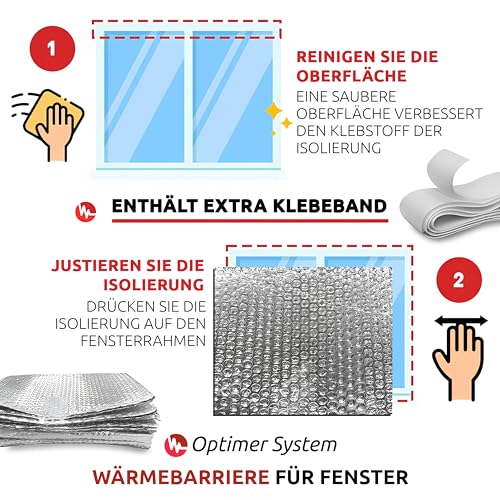 1

REINIGEN SIE DIE OBERFLÄCHE
EINE SAUBERE OBERFLÄCHE VERBESSERT DEN KLEBSTOFF DER ISOLIERUNG

ENTHÄLT EXTRA KLEBEBAND

JUSTIEREN SIE DIE ISOLIERUNG
DRÜCKEN SIE DIE ISOLIERUNG AUF DEN FENSTERRAHMEN

2

Optimer System

WÄRMEBARRIERE FÜR FENSTER