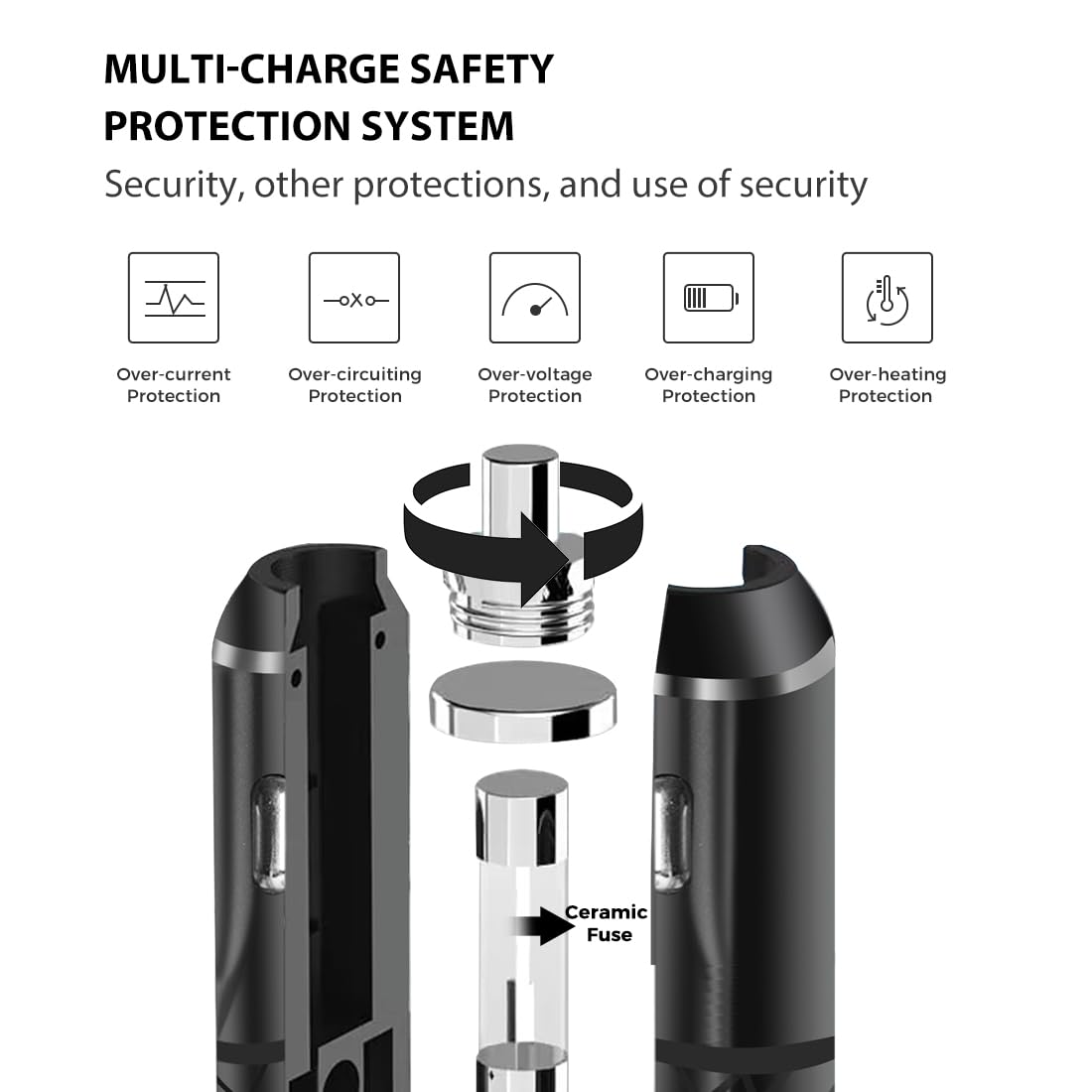 MULTI-CHARGE SAFETY PROTECTION SYSTEM

Security, other protections, and use of security

Over-current Protection

Over-circuiting Protection

Over-voltage Protection

Over-charging Protection

Over-heating Protection

Ceramic Fuse