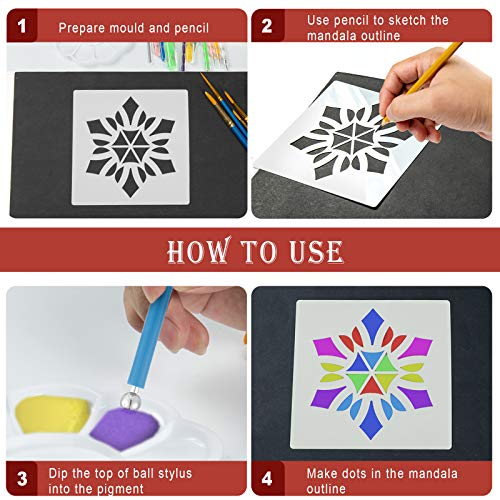 1 Prepare mould and pencil

2 Use pencil to sketch the mandala outline

HOW TO USE

3 Dip the top of ball stylus into the pigment

4 Make dots in the mandala outline