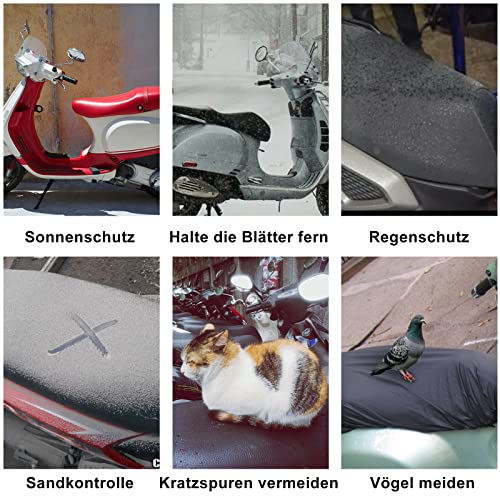 Sonnenschutz

Halte die Blätter fern

Regenschutz

Sandkontrolle

Kratzspuren vermeiden

Vögel meiden