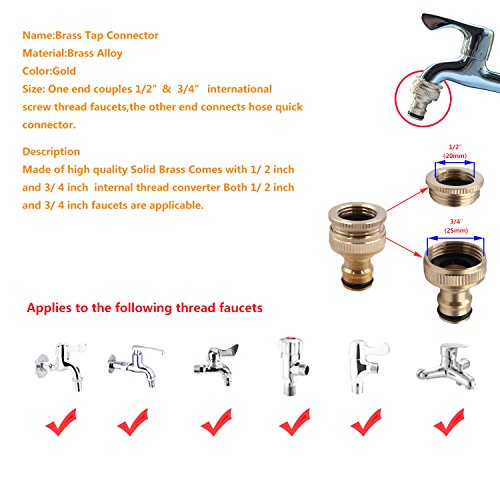 Name:Brass Tap Connector
Material:Brass Alloy
Color:Gold
Size: One end couples 1/2" & 3/4" international screw thread faucets,the other end connects hose quick connector.

Description
Made of high quality Solid Brass Comes with 1/ 2 inch and 3/ 4 inch internal thread converter Both 1/ 2 inch and 3/ 4 inch faucets are applicable.

1/2"
(20mm)

3/4"
(25mm)

Applies to the following thread faucets