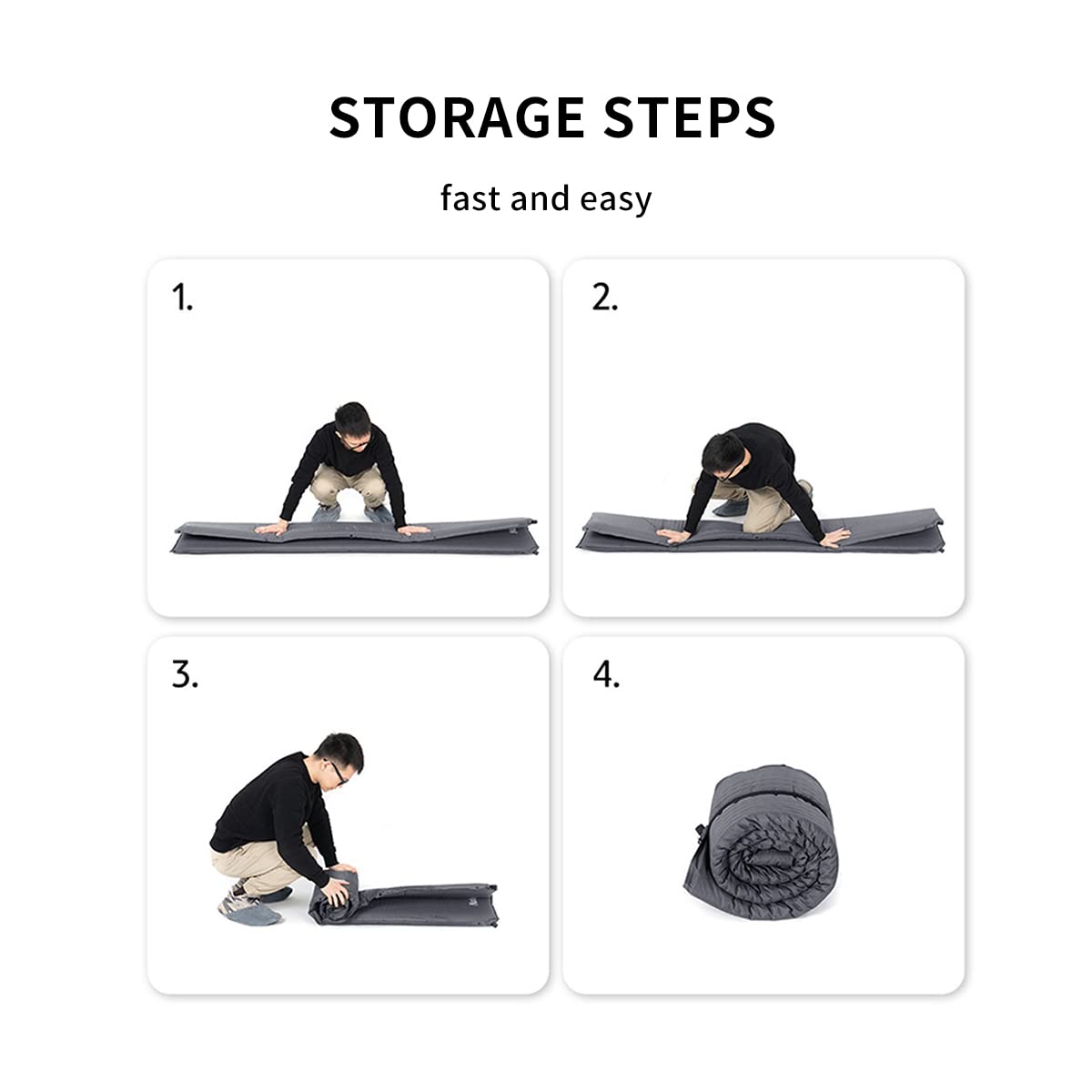 STORAGE STEPS

fast and easy

1.

2.

3.

4.