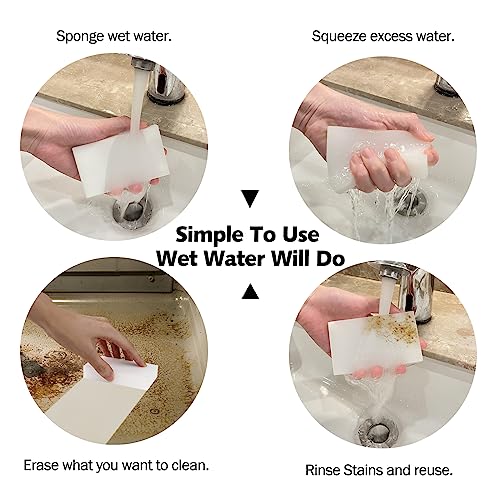 Sponge wet water.

Squeeze excess water.

Simple To Use
Wet Water Will Do

Erase what you want to clean.

Rinse Stains and reuse.