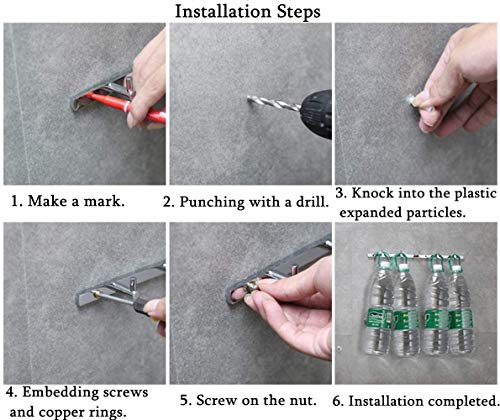 Installation Steps

1. Make a mark.

2. Punching with a drill.

3. Knock into the plastic expanded particles.

4. Embedding screws and copper rings.

5. Screw on the nut.

6. Installation completed.