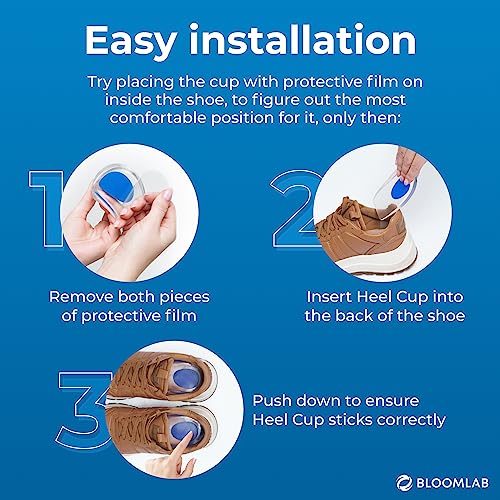 Easy installation

Try placing the cup with protective film on inside the shoe, to figure out the most comfortable position for it, only then:

1

Remove both pieces of protective film

2

Insert Heel Cup into the back of the shoe

3

Push down to ensure Heel Cup sticks correctly

BLOOMLAB