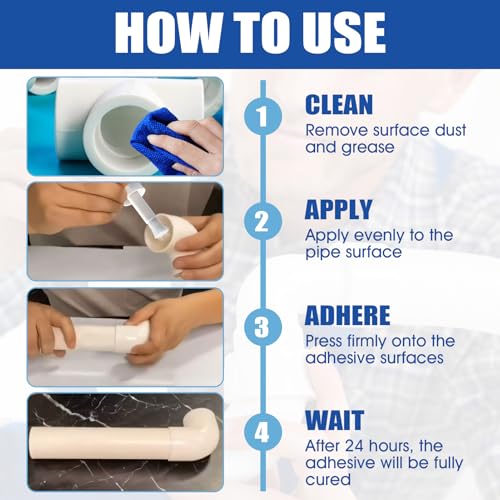 HOW TO USE

1

CLEAN

Remove surface dust and grease

2

APPLY

Apply evenly to the pipe surface

3

ADHERE

Press firmly onto the adhesive surfaces

4

WAIT

After 24 hours, the adhesive will be fully cured