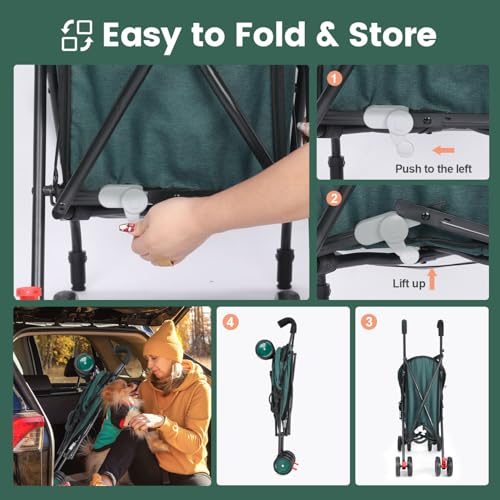 Easy to Fold & Store

1

Push to the left

2

Lift up

4

3