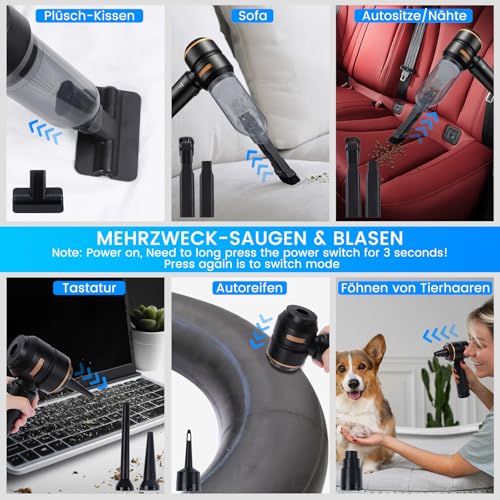 Plüsch-Kissen

Sofa

Autositze/Nähte

MEHRZWECK-SAUGEN & BLASEN
Note: Power on, Need to long press the power switch for 3 seconds!
Press again is to switch mode

Tastatur

Autoreifen

Föhnen von Tierhaaren