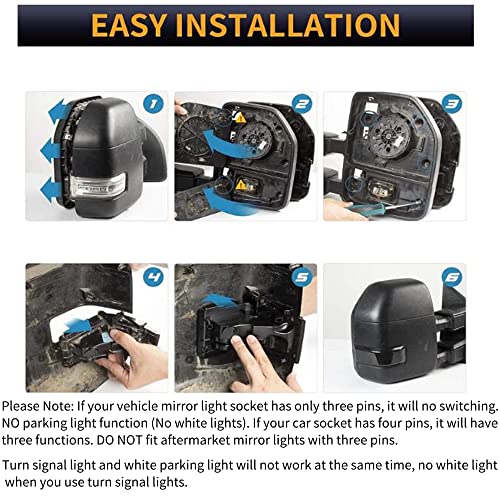 EASY INSTALLATION

1

2

3

4

5

6

Please Note: If your vehicle mirror light socket has only three pins, it will no switching. NO parking light function (No white lights). If your car socket has four pins, it will have three functions. DO NOT fit aftermarket mirror lights with three pins.

Turn signal light and white parking light will not work at the same time, no white light when you use turn signal lights.