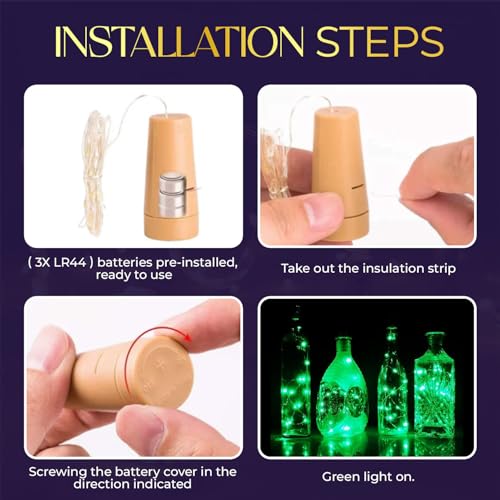 INSTALLATION STEPS

( 3X LR44 ) batteries pre-installed, ready to use

Take out the insulation strip

Screwing the battery cover in the direction indicated

Green light on.