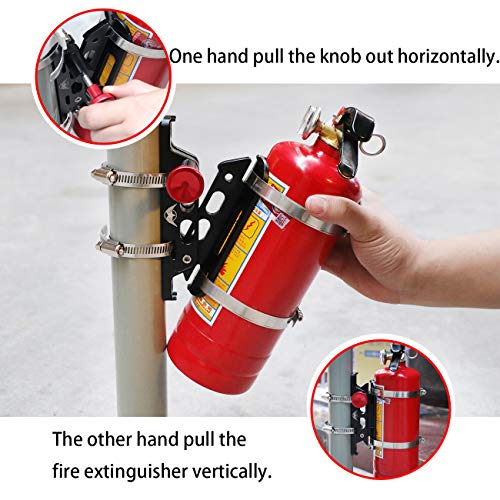 One hand pull the knob out horizontally.

The other hand pull the fire extinguisher vertically.