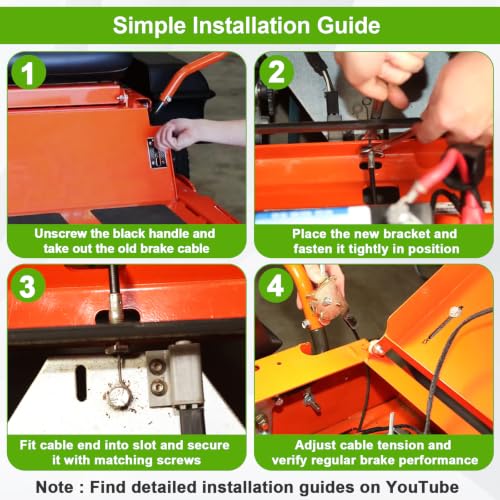 Simple Installation Guide

1

Unscrew the black handle and take out the old brake cable

2

Place the new bracket and fasten it tightly in position

3

Fit cable end into slot and secure it with matching screws

4

Adjust cable tension and verify regular brake performance

Note : Find detailed installation guides on YouTube