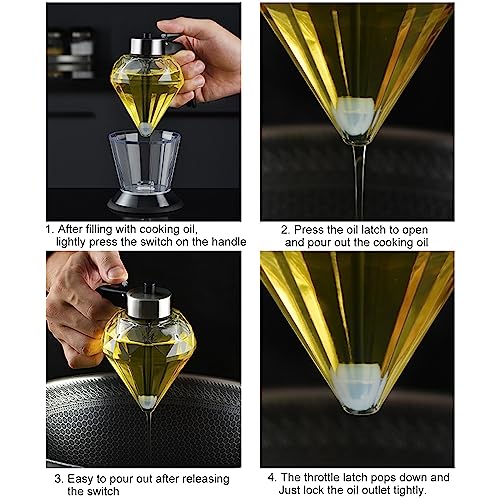 1. After filling with cooking oil, lightly press the switch on the handle

2. Press the oil latch to open and pour out the cooking oil

3. Easy to pour out after releasing the switch

4. The throttle latch pops down and Just lock the oil outlet tightly.