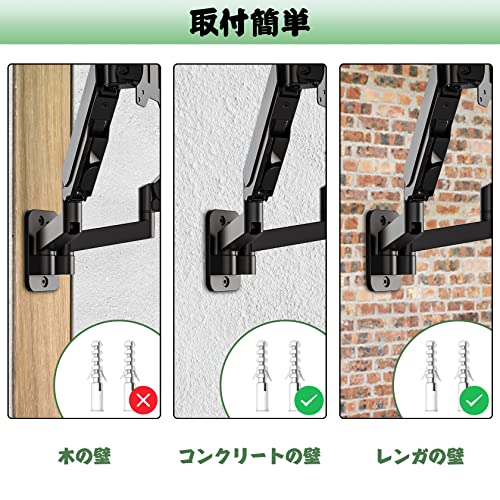 取付簡単

木の壁

コンクリートの壁

レンガの壁