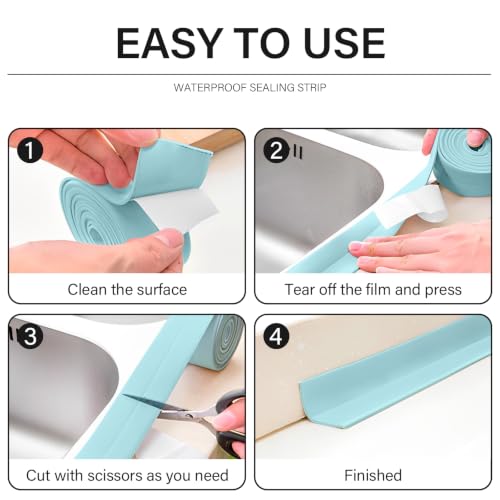 EASY TO USE

WATERPROOF SEALING STRIP

1

Clean the surface

2

Tear off the film and press

3

Cut with scissors as you need

4

Finished