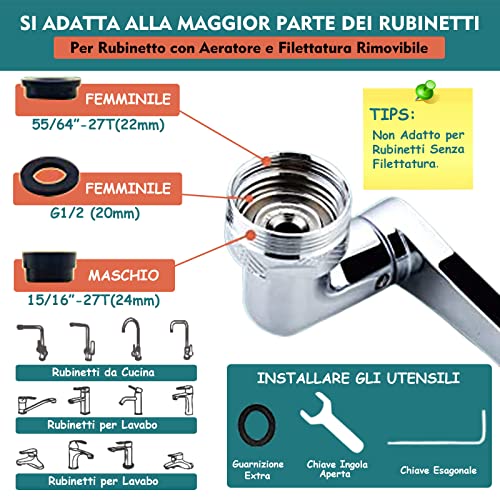 SI ADATTA ALLA MAGGIOR PARTE DEI RUBINETTI

Per Rubinetto con Aeratore e Filettatura Rimovibile

FEMMINILE
55/64"-27T(22mm)

FEMMINILE
G1/2 (20mm)

MASCHIO
15/16"-27T(24mm)

TIPS:
Non Adatto per Rubinetti Senza Filettatura.

Rubinetti da Cucina

Rubinetti per Lavabo

Rubinetti per Lavabo

INSTALLARE GLI UTENSILI

Guarnizione Extra

Chiave Ingola Aperta

Chiave Esagonale