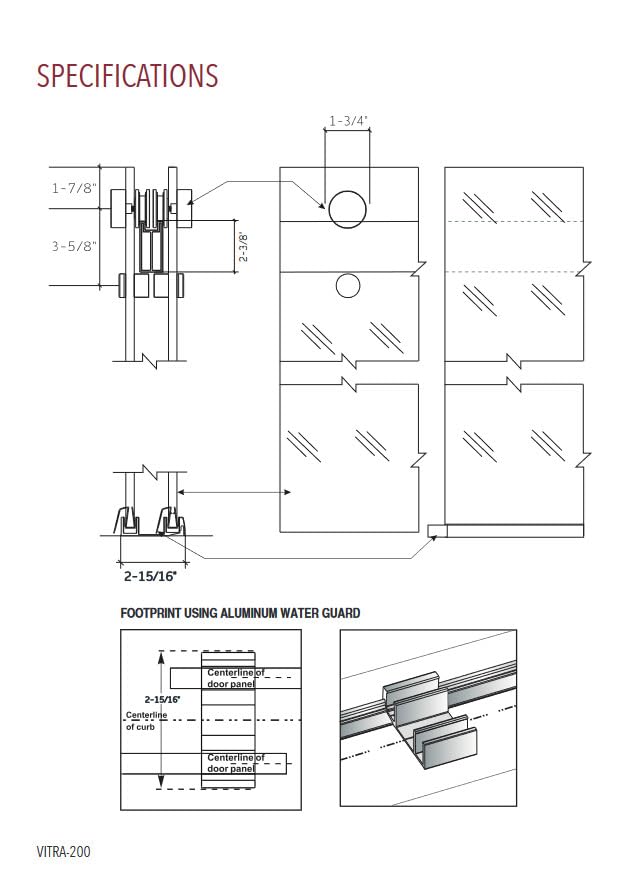 SPECIFICATIONS

1-3/4"

1-7/8"

3-5/8"

2-3/8"

2-15/16"

FOOTPRINT USING ALUMINUM WATER GUARD

Centerline of door panel

2-15/16"

Centerline of curb

Centerline of door panel

VITRA-200