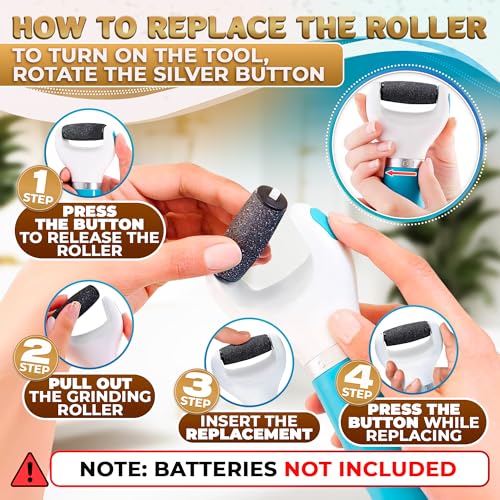 HOW TO REPLACE THE ROLLER

TO TURN ON THE TOOL, ROTATE THE SILVER BUTTON

1 STEP

PRESS THE BUTTON TO RELEASE THE ROLLER

2 STEP

PULL OUT THE GRINDING ROLLER

3 STEP

INSERT THE REPLACEMENT

4 STEP

PRESS THE BUTTON WHILE REPLACING

NOTE: BATTERIES NOT INCLUDED