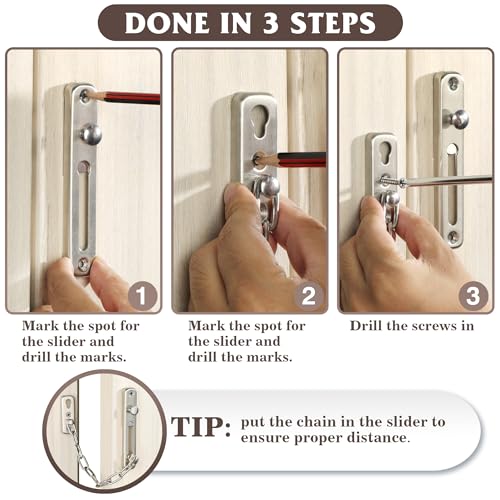 DONE IN 3 STEPS

1

Mark the spot for the slider and drill the marks.

2

Mark the spot for the slider and drill the marks.

3

Drill the screws in

TIP: put the chain in the slider to ensure proper distance.