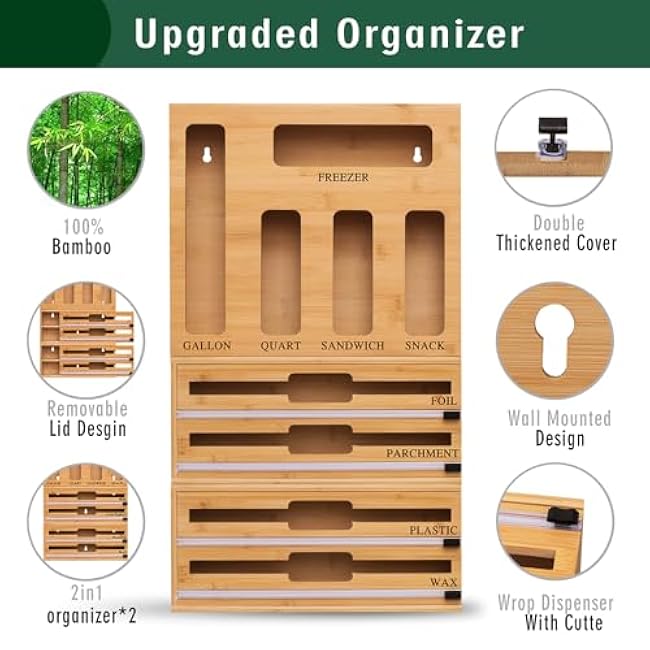 Upgraded Organizer

100%
Bamboo

Removable
Lid Desgin

2in1
organizer*2

FREEZER

GALLON QUART SANDWICH SNACK

FOIL

PARCHMENT

PLASTIC

WAX

Double
Thickened Cover

Wall Mounted
Design

Wrop Dispenser
With Cutte