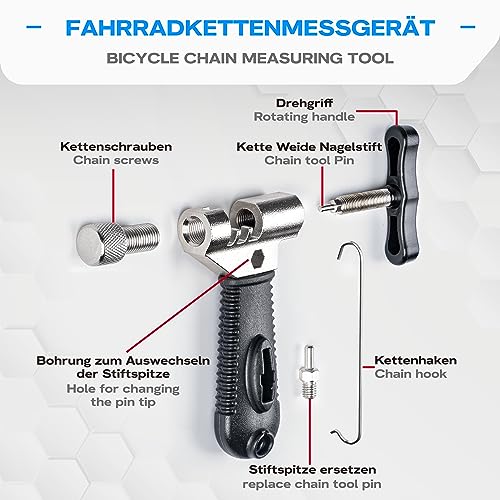 FAHRRADKETTENMESSGERÄT

BICYCLE CHAIN MEASURING TOOL

Drehgriff
Rotating handle

Kettenschrauben
Chain screws

Kette Weide Nagelstift
Chain tool Pin

Bohrung zum Auswechseln der Stiftspitze
Hole for changing the pin tip

Kettenhaken
Chain hook

Stiftspitze ersetzen
replace chain tool pin