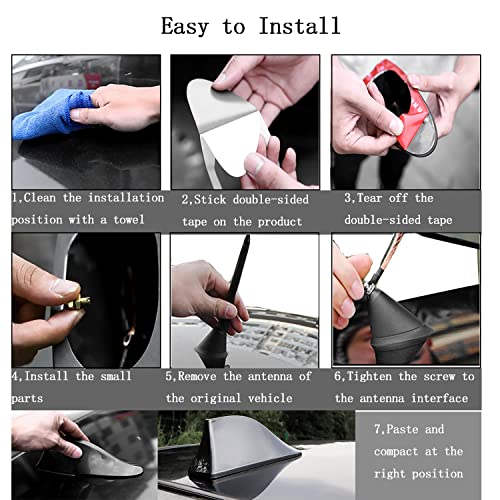 Easy to Install

1,Clean the installation position with a towel

2,Stick double-sided tape on the product

3,Tear off the double-sided tape

4,Install the small parts

5,Remove the antenna of the original vehicle

6,Tighten the screw to the antenna interface

7,Paste and compact at the right position