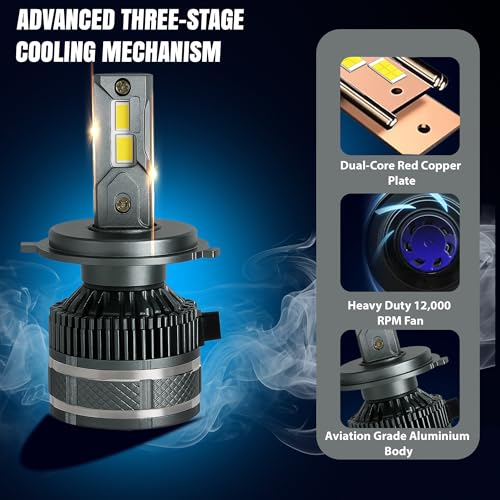 ADVANCED THREE-STAGE COOLING MECHANISM

Dual-Core Red Copper Plate

Heavy Duty 12,000 RPM Fan

Aviation Grade Aluminium Body