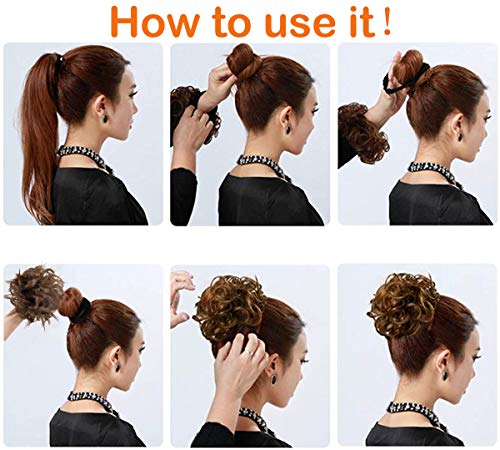 How to use it !