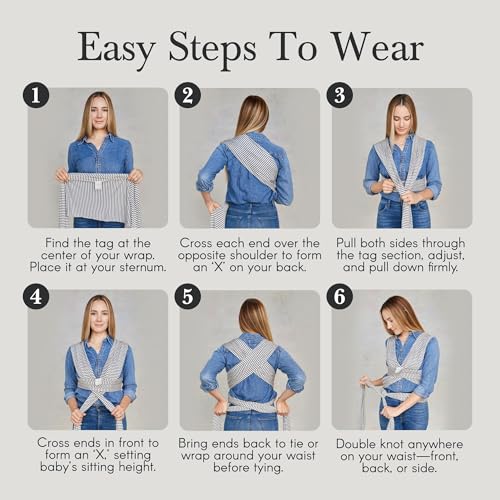 Easy Steps To Wear

1

Find the tag at the center of your wrap. Place it at your sternum.

2

Cross each end over the opposite shoulder to form an 'X' on your back.

3

Pull both sides through the tag section, adjust, and pull down firmly.

4

Cross ends in front to form an 'X,' setting baby's sitting height.

5

Bring ends back to tie or wrap around your waist before tying.

6

Double knot anywhere on your waist—front, back, or side.