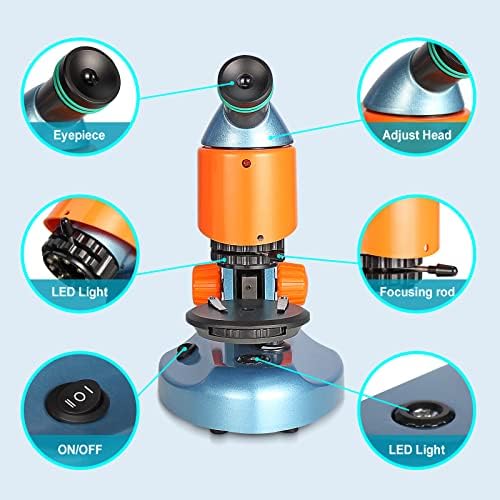 Eyepiece

Adjust Head

LED Light

Focusing rod

ON/OFF

LED Light