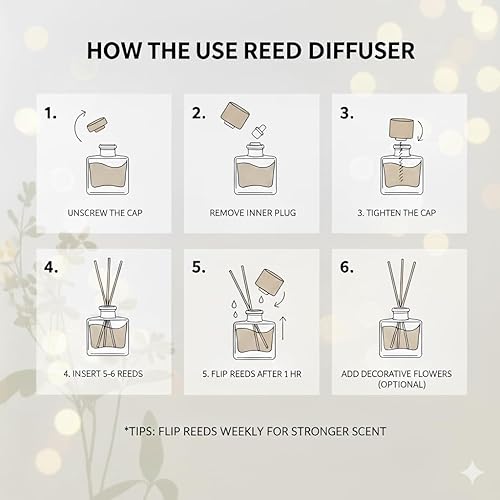 HOW THE USE REED DIFFUSER

1.

UNSCREW THE CAP

2.

REMOVE INNER PLUG

3.

3. TIGHTEN THE CAP

4.

4. INSERT 5-6 REEDS

5.

5. FLIP REEDS AFTER 1 HR

6.

ADD DECORATIVE FLOWERS (OPTIONAL)

*TIPS: FLIP REEDS WEEKLY FOR STRONGER SCENT