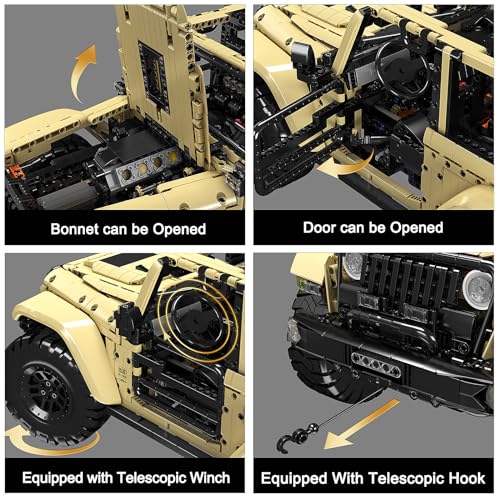 Bonnet can be Opened

Door can be Opened

Equipped with Telescopic Winch

Equipped With Telescopic Hook