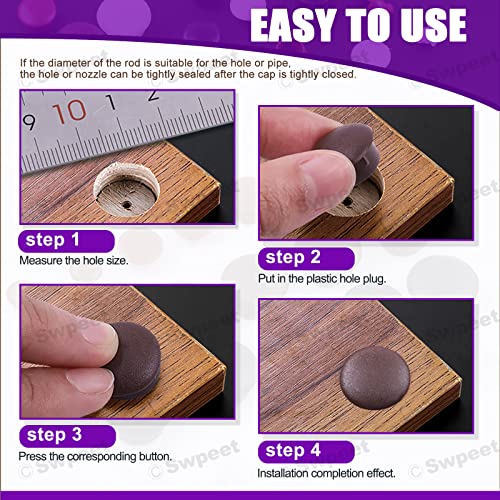 EASY TO USE

If the diameter of the rod is suitable for the hole or pipe, the hole or nozzle can be tightly sealed after the cap is tightly closed.

9 10 1 2

step 1
Measure the hole size.

step 2
Put in the plastic hole plug.

step 3
Press the corresponding button.

step 4
Installation completion effect.

© Swpeet