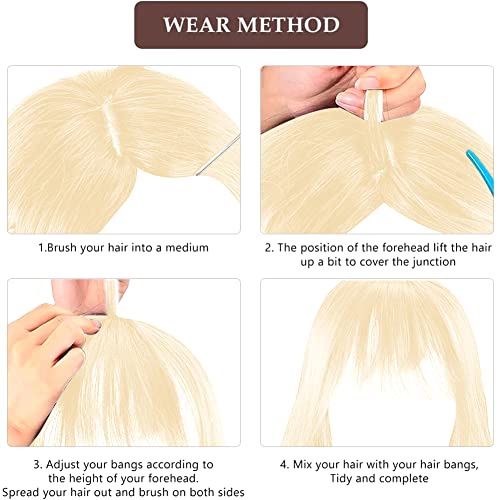 WEAR METHOD

1.Brush your hair into a medium

2. The position of the forehead lift the hair up a bit to cover the junction

3. Adjust your bangs according to the height of your forehead. Spread your hair out and brush on both sides

4. Mix your hair with your hair bangs, Tidy and complete